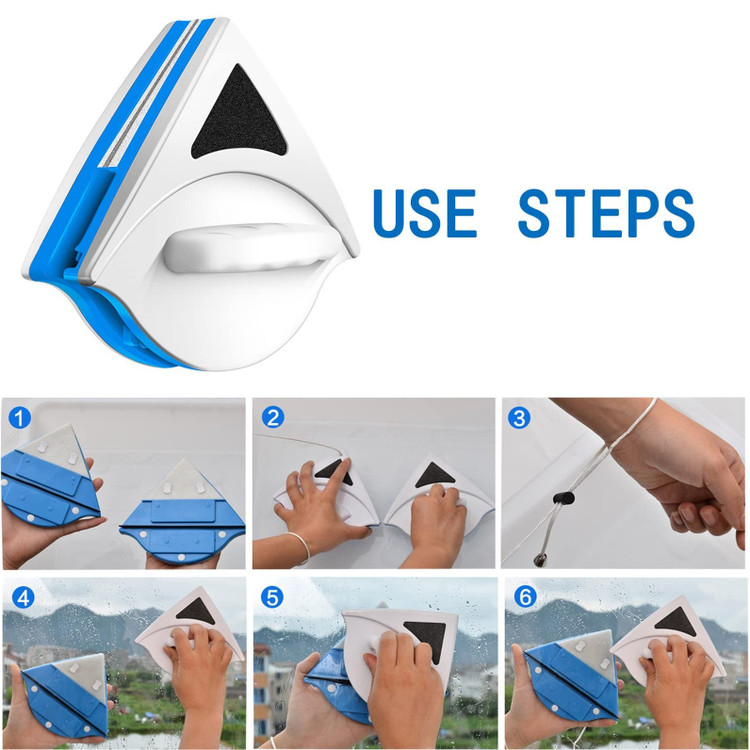 USE STEPS

1

2

3

4

5

6